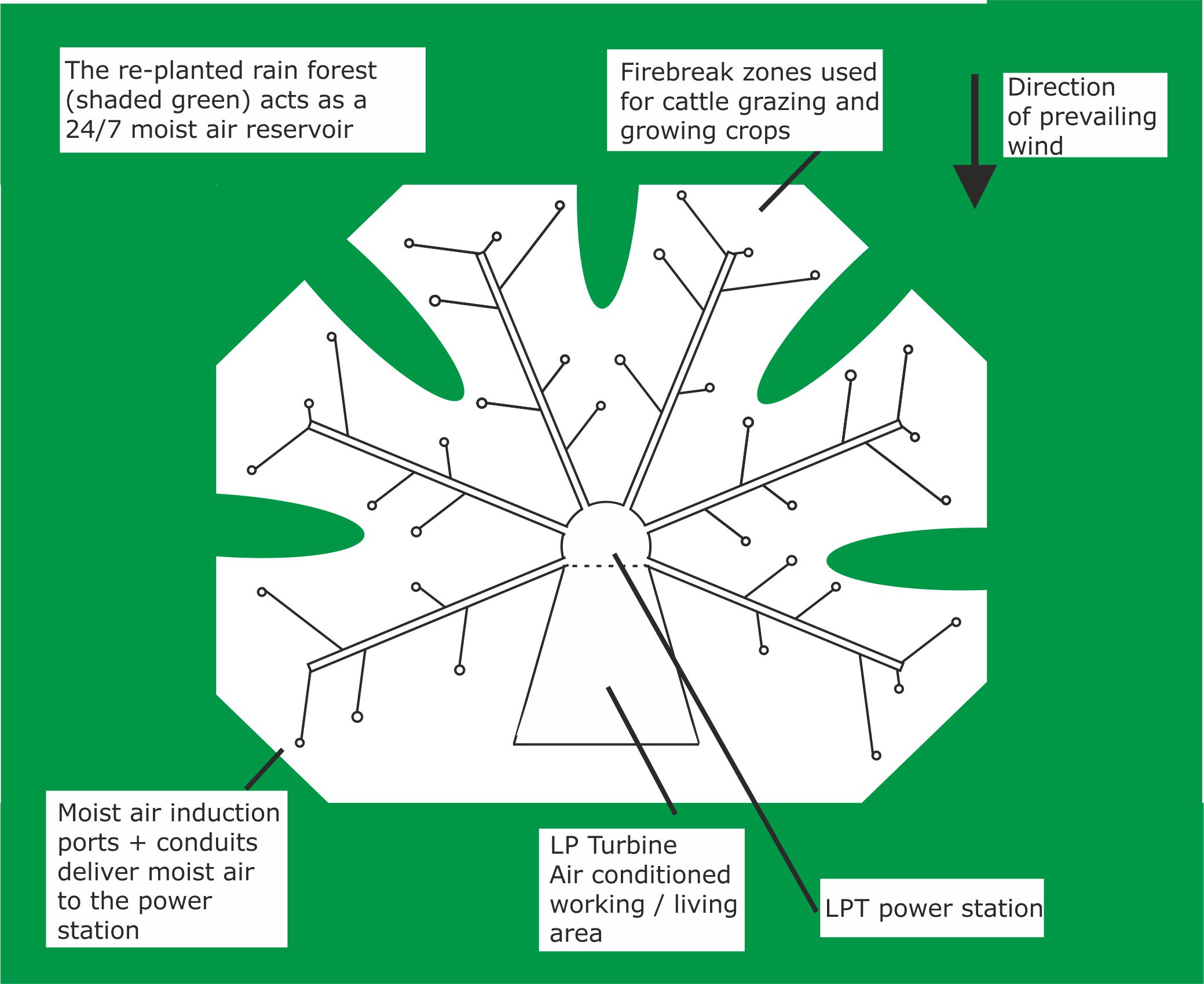 The re-planted rain forest (shaded green) acts as a 24/7 moist air reservoir

Firebreak zones used for cattle grazing and growing crops

Direction of prevailing wind

Moist air induction ports + conduits deliver moist air to the power station

LP Turbine Air conditioned working / living area

LPT power station